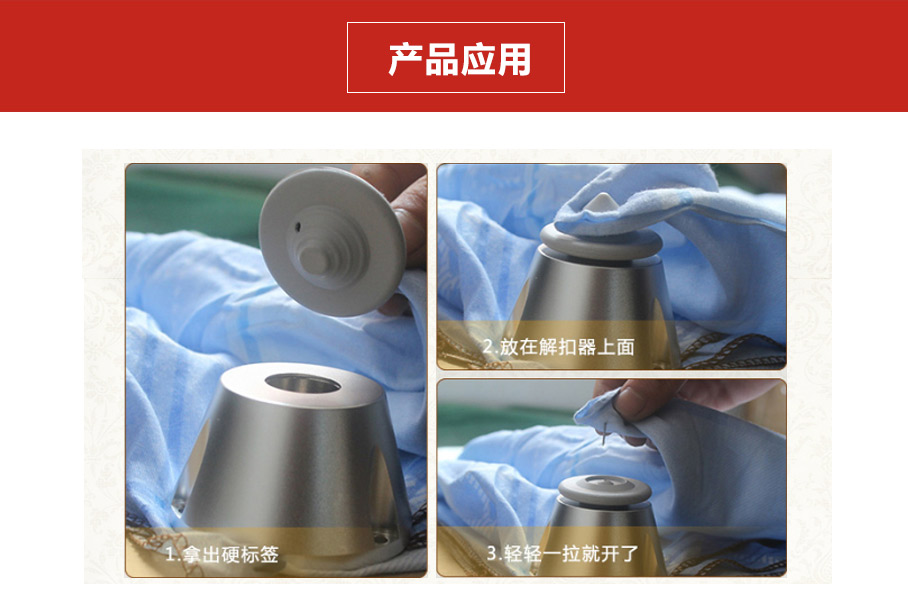 产品应用

1.拿出硬标签

2.放在解扣器上面

3.轻轻一拉就开了